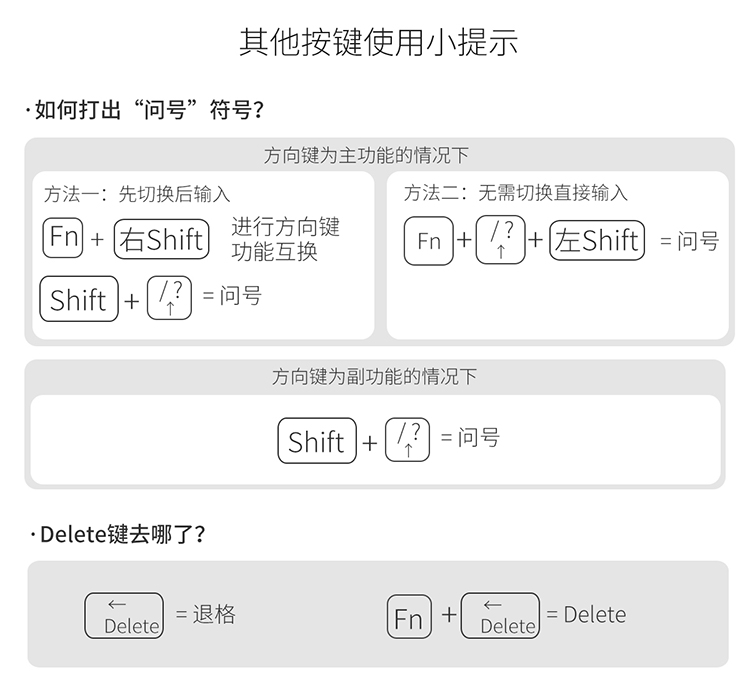 其他按键使用小提示

·如何打出“问号”符号？

方向键为主功能的情况下

方法一：先切换后输入

Fn + 右Shift 进行方向键功能互换

Shift + /? ↑ = 问号

方法二：无需切换直接输入

Fn + /? ↑ + 左Shift = 问号

方向键为副功能的情况下

Shift + /? ↑ = 问号

·Delete键去哪了？

← Delete = 退格

Fn + ← Delete = Delete