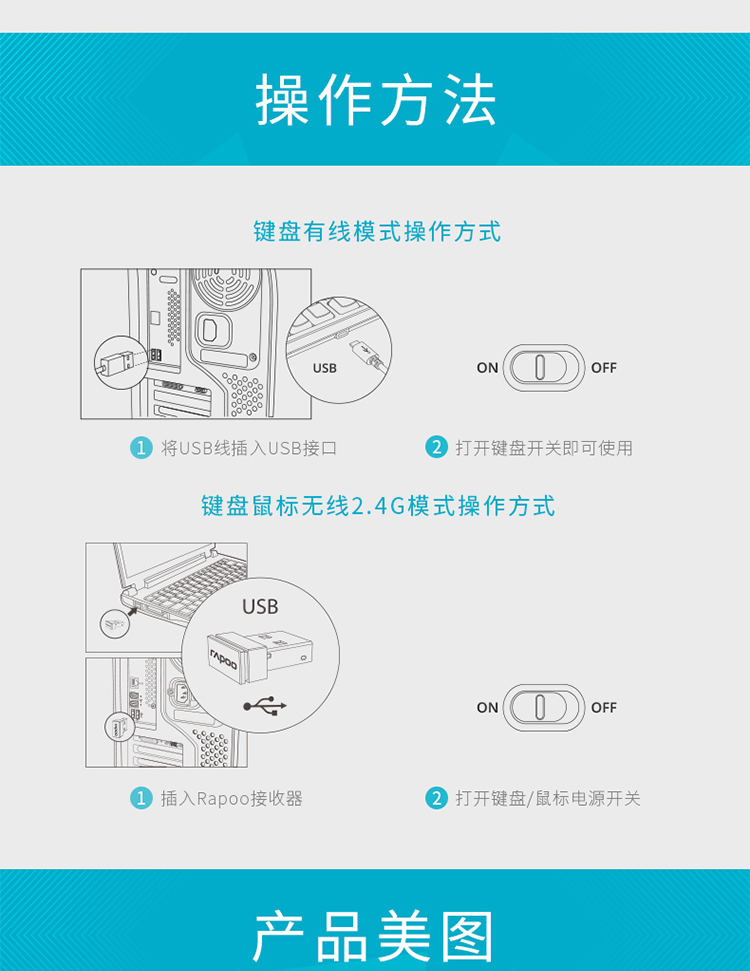 操作方法

键盘有线模式操作方式

USB

ON OFF

1 将USB线插入USB接口

2 打开键盘开关即可使用

键盘鼠标无线2.4G模式操作方式

USB

rapoo

ON OFF

1 插入Rapoo接收器

2 打开键盘/鼠标电源开关

产品美图