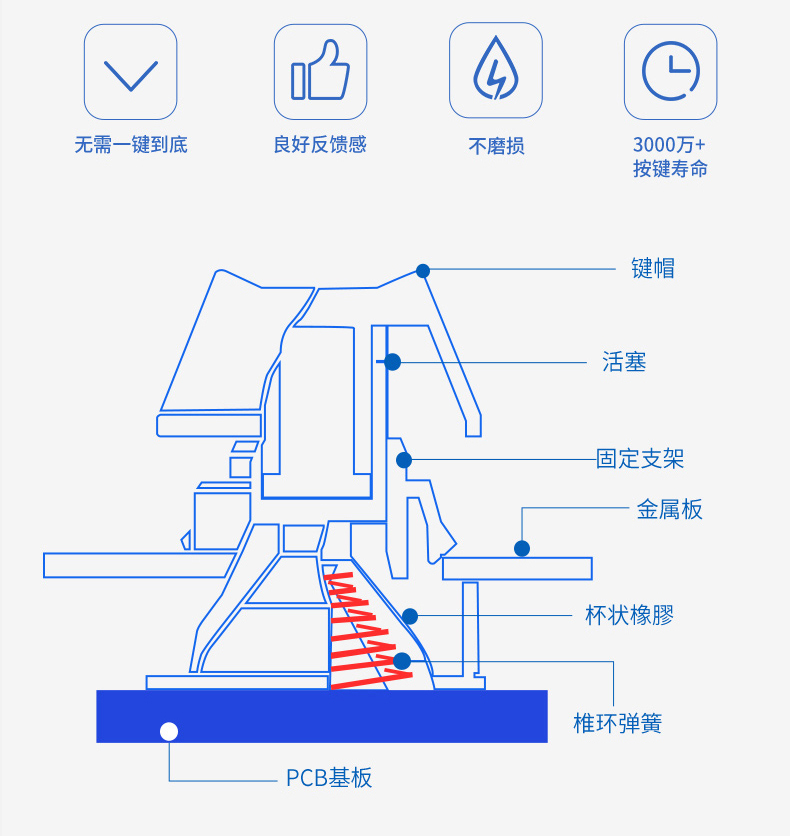 无需一键到底

良好反馈感

不磨损

3000万+
按键寿命

键帽

活塞

固定支架

金属板

杯状橡膠

椎环弹簧

PCB基板