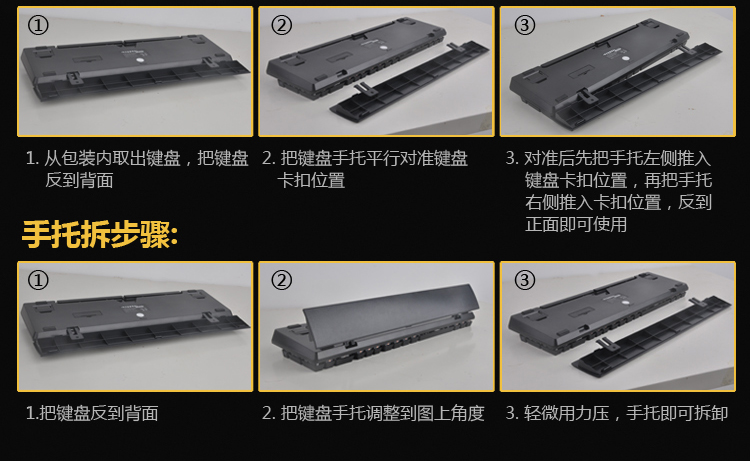 ①

②

③

1. 从包装内取出键盘，把键盘反到背面

2. 把键盘手托平行对准键盘卡扣位置

3. 对准后先把手托左侧推入键盘卡扣位置，再把手托右侧推入卡扣位置，反到正面即可使用

手托拆步骤:

①

②

③

1.把键盘反到背面

2. 把键盘手托调整到图上角度

3. 轻微用力压，手托即可拆卸