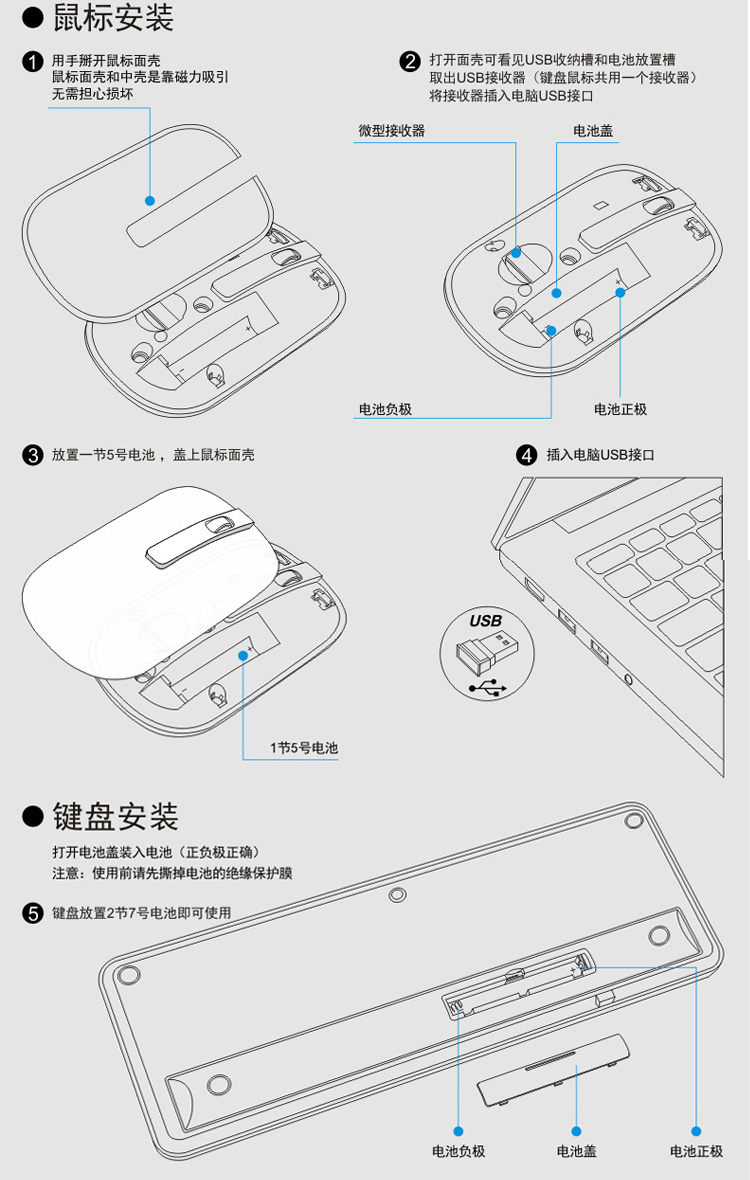 ● 鼠标安装

1 用手掰开鼠标面壳
鼠标面壳和中壳是靠磁力吸引
无需担心损坏

2 打开面壳可看见USB收纳槽和电池放置槽
取出USB接收器（键盘鼠标共用一个接收器）
将接收器插入电脑USB接口

微型接收器

电池盖

电池负极

电池正极

3 放置一节5号电池， 盖上鼠标面壳

1节5号电池

4 插入电脑USB接口

USB

● 键盘安装

打开电池盖装入电池（正负极正确）
注意：使用前请先撕掉电池的绝缘保护膜

5 键盘放置2节7号电池即可使用

电池负极

电池盖

电池正极