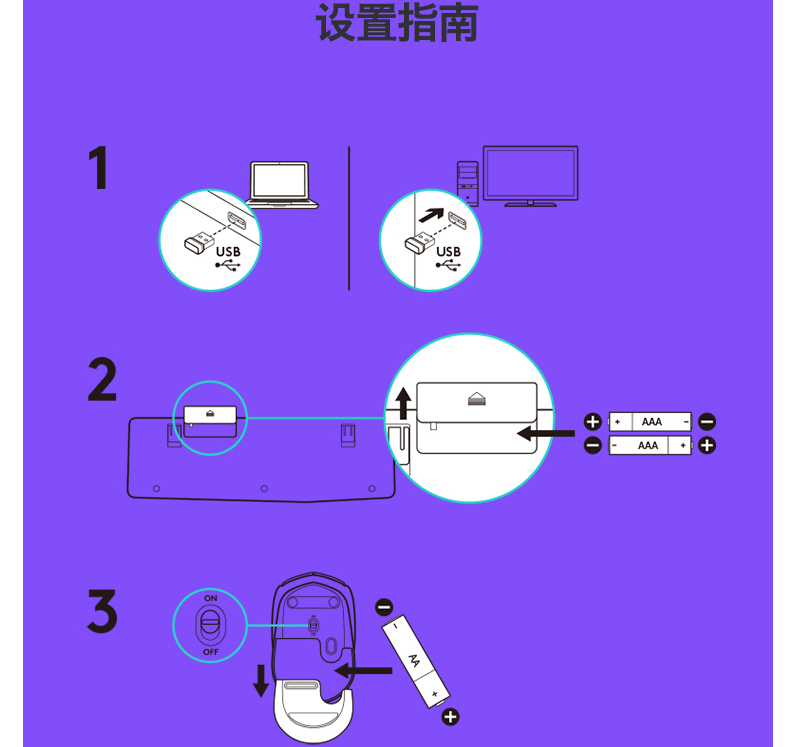 设置指南

1

USB

USB

2

+ AAA -

- AAA +

3

ON

OFF

-

AA

+