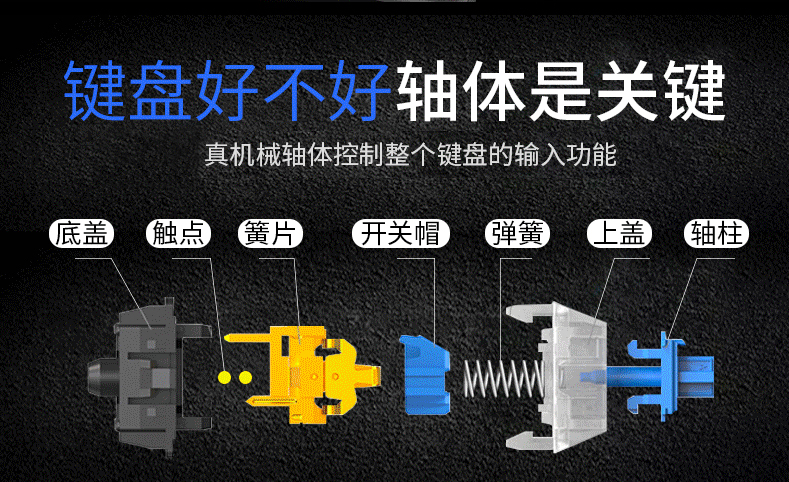 键盘好不好轴体是关键

真机械轴体控制整个键盘的输入功能

底盖 触点 簧片 开关帽 弹簧 上盖 轴柱