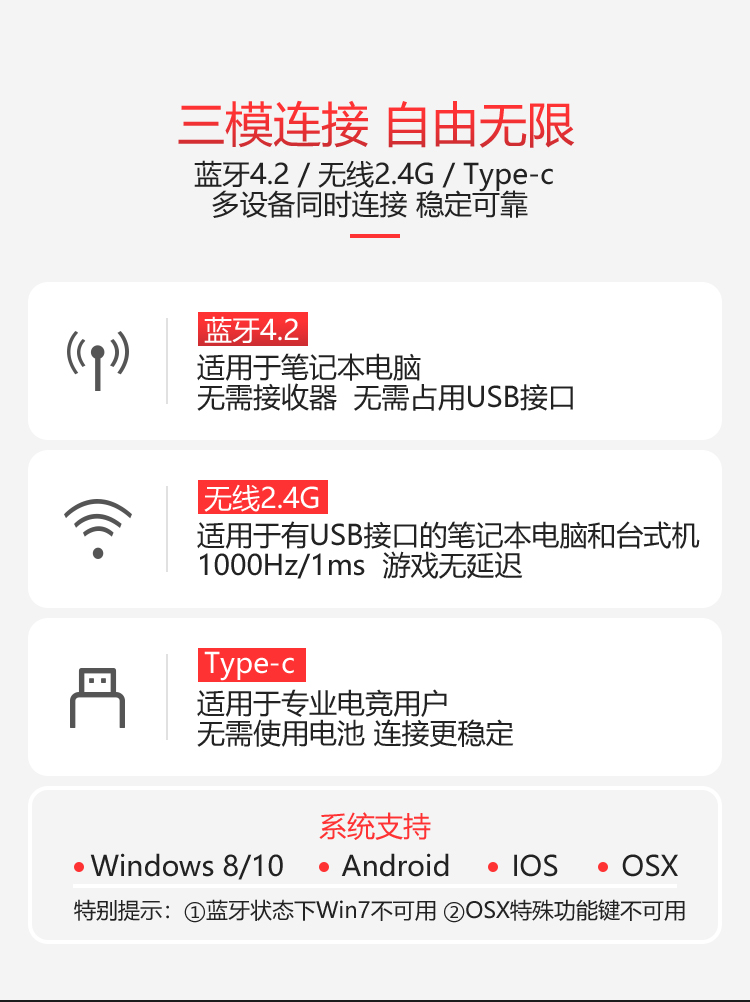 三模连接 自由无限
蓝牙4.2 / 无线2.4G / Type-c
多设备同时连接 稳定可靠

蓝牙4.2
适用于笔记本电脑
无需接收器 无需占用USB接口

无线2.4G
适用于有USB接口的笔记本电脑和台式机
1000Hz/1ms 游戏无延迟

Type-c
适用于专业电竞用户
无需使用电池 连接更稳定

系统支持
• Windows 8/10 • Android • IOS • OSX
特别提示：①蓝牙状态下Win7不可用 ②OSX特殊功能键不可用