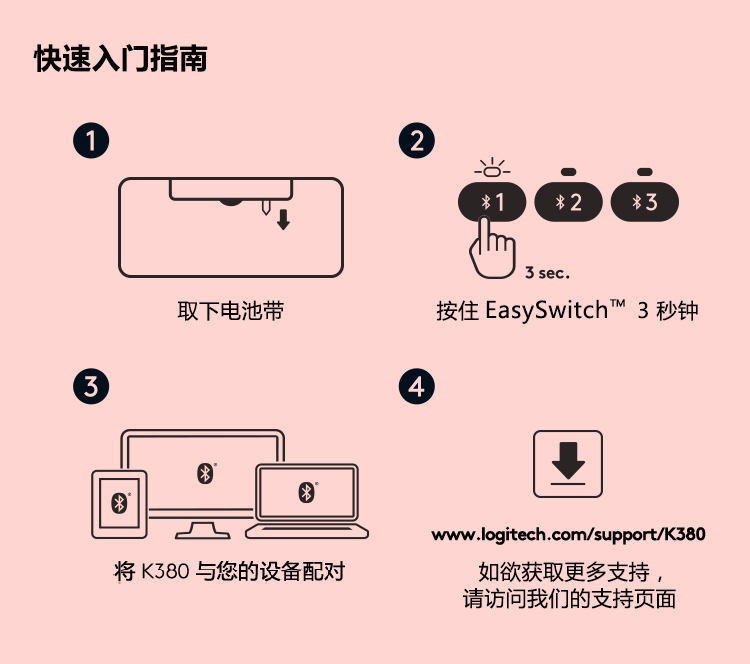 快速入门指南

1

取下电池带

2

1 2 3

3 sec.

按住 EasySwitch™ 3 秒钟

3

将 K380 与您的设备配对

4

www.logitech.com/support/K380

如欲获取更多支持，
请访问我们的支持页面