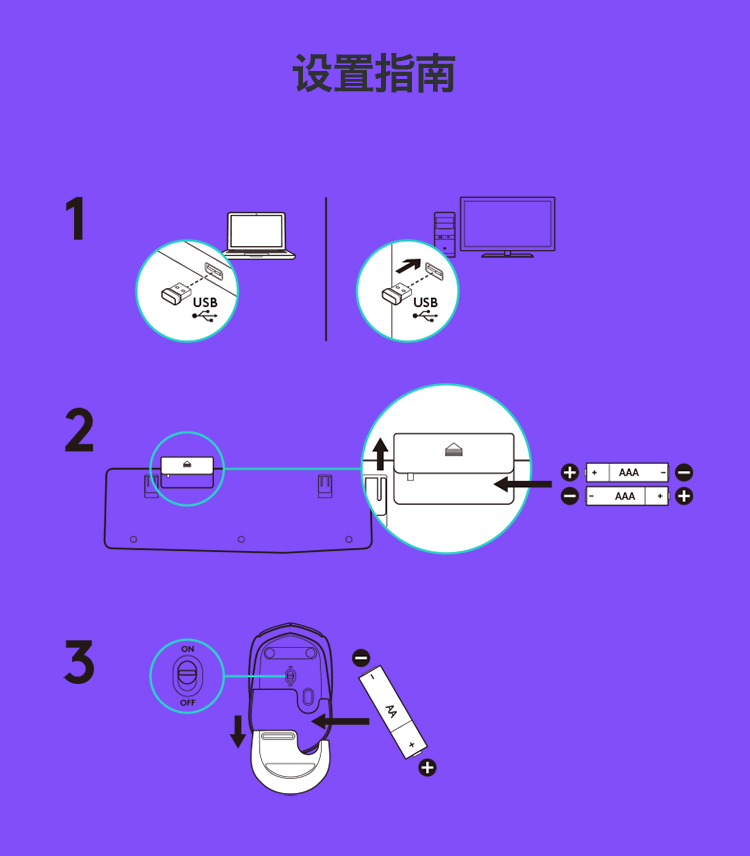 设置指南

1

USB

USB

2

+ AAA -

- AAA +

3

ON

OFF

-

AA

+