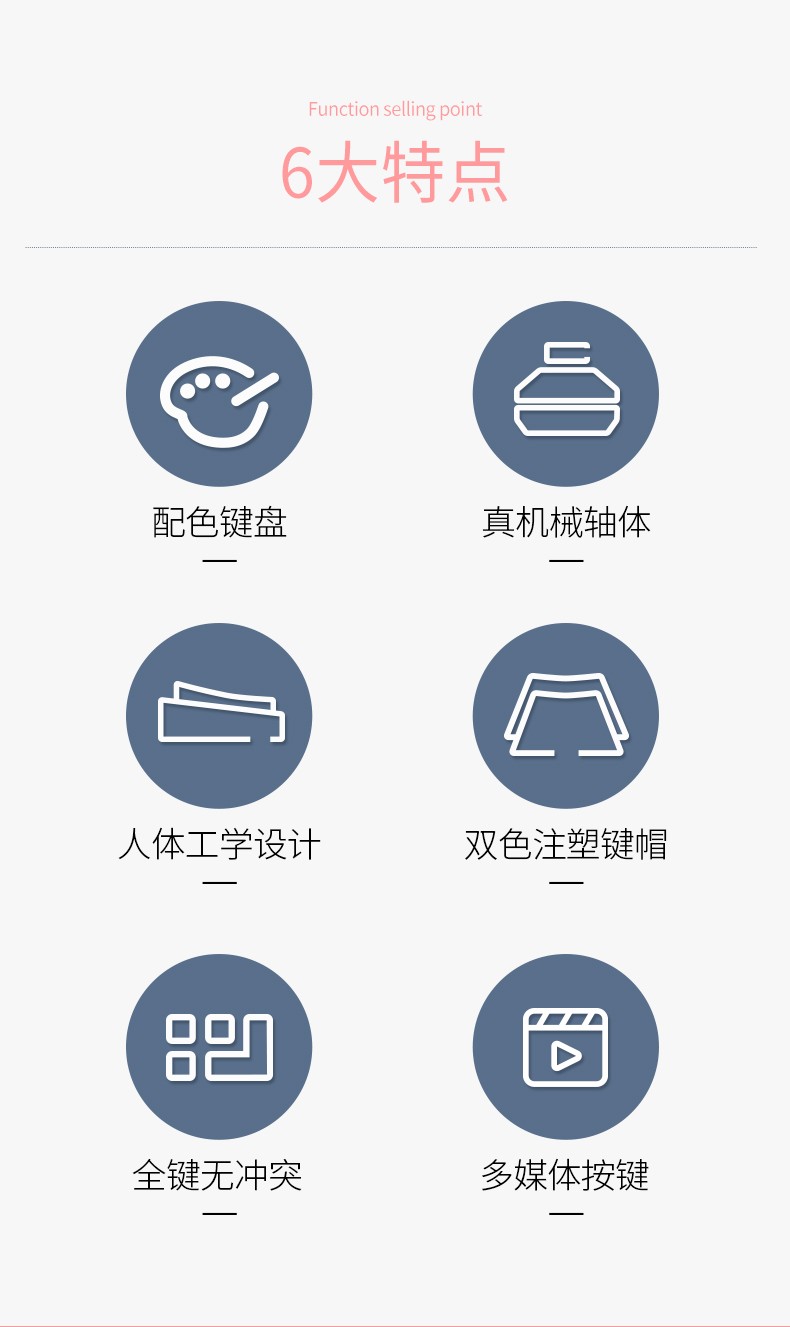 Function selling point

6大特点

配色键盘

真机械轴体

人体工学设计

双色注塑键帽

全键无冲突

多媒体按键