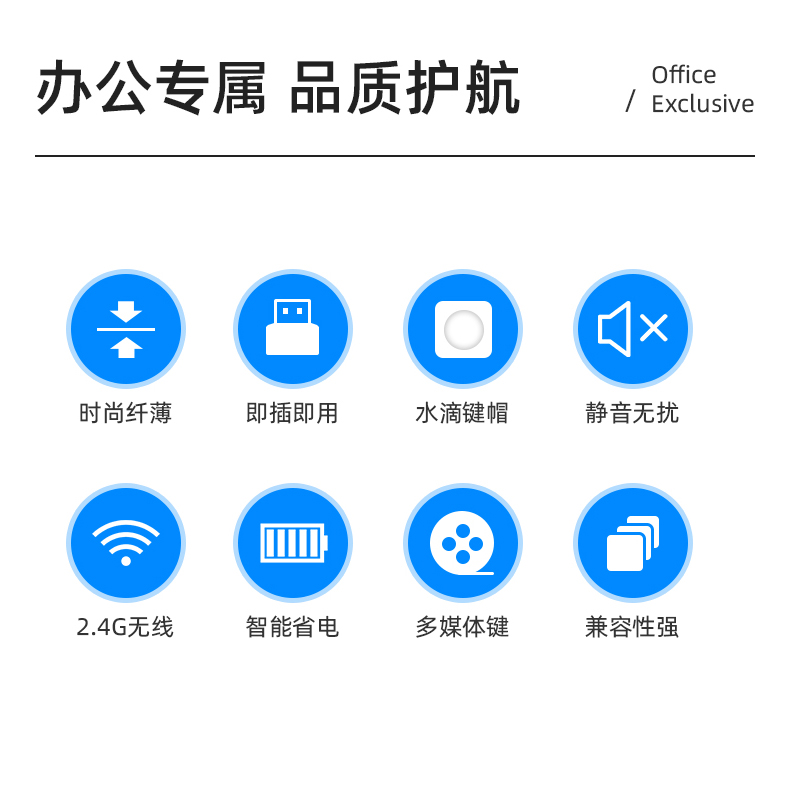 办公专属 品质护航

Office
/ Exclusive

时尚纤薄 即插即用 水滴键帽 静音无扰

2.4G无线 智能省电 多媒体键 兼容性强