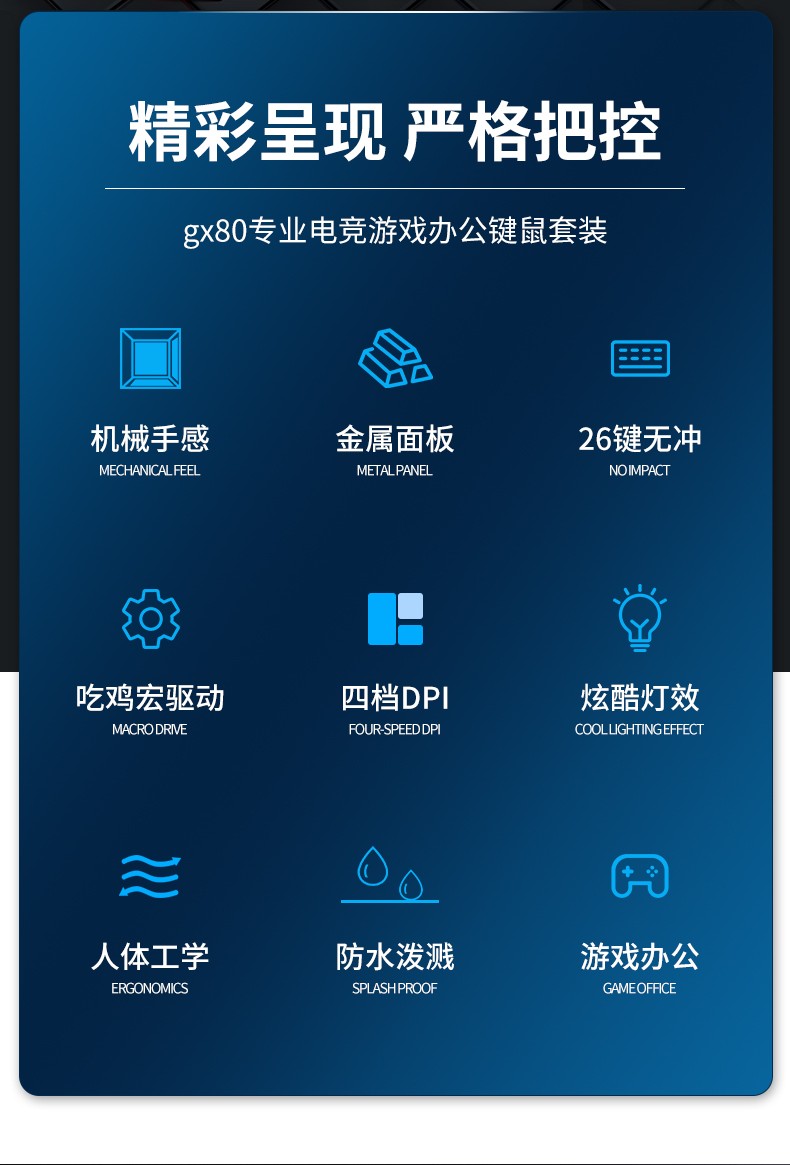 精彩呈现 严格把控

gx80专业电竞游戏办公键鼠套装

机械手感
MECHANICAL FEEL

金属面板
METAL PANEL

26键无冲
NO IMPACT

吃鸡宏驱动
MACRO DRIVE

四档DPI
FOUR-SPEED DPI

炫酷灯效
COOL LIGHTING EFFECT

人体工学
ERGONOMICS

防水泼溅
SPLASH PROOF

游戏办公
GAME OFFICE