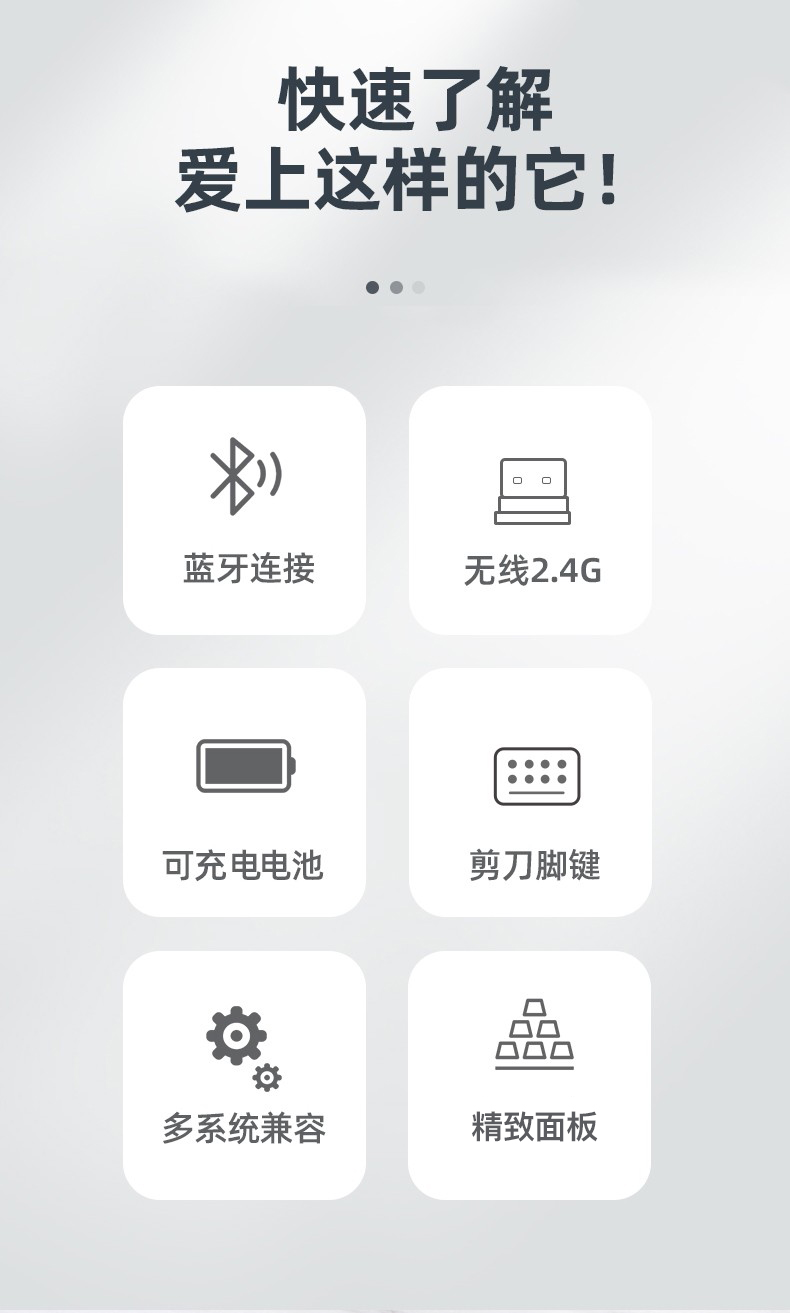 快速了解
爱上这样的它！

蓝牙连接

无线2.4G

可充电电池

剪刀脚键

多系统兼容

精致面板